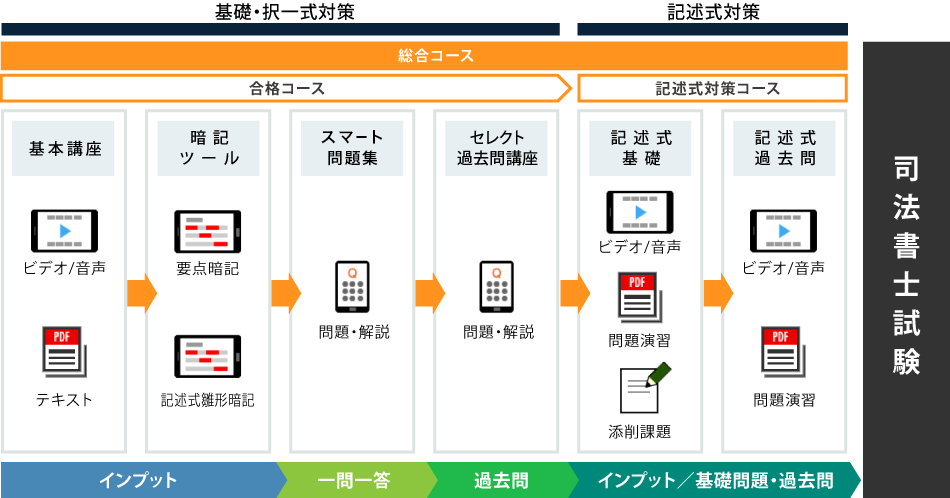 基礎・択一式対策

記述式対策

総合コース

合格コース

記述式対策コース

基本講座

ビデオ/音声

PDF

テキスト

暗記ツール

要点暗記

記述式雛形暗記

スマート問題集

Q

問題・解説

セレクト過去問講座

Q

問題・解説

記述式基礎

ビデオ/音声

PDF

問題演習

添削課題

記述式過去問

ビデオ/音声

PDF

問題演習

司法書士試験

インプット

一問一答

過去問

インプット／基礎問題・過去問